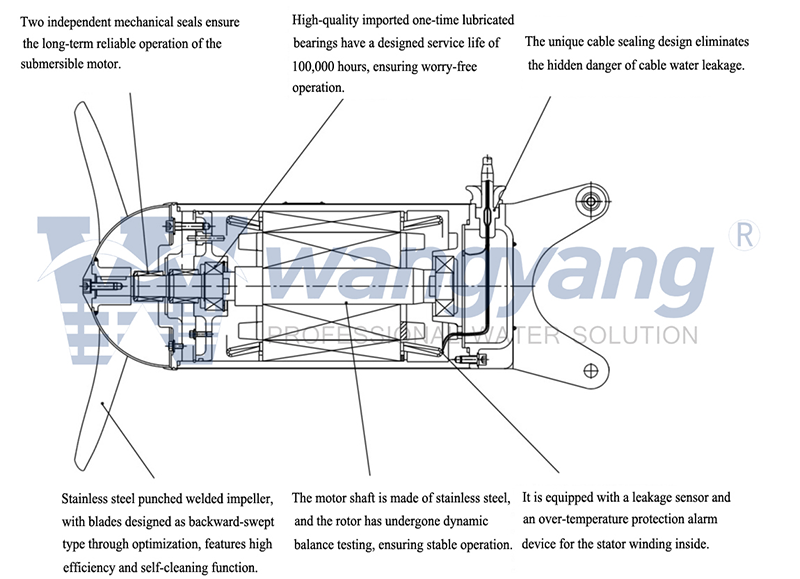 Two independent mechanical seals ensure the long-term reliable operation of the submersible motor.

High-quality imported one-time lubricated bearings have a designed service life of 100,000 hours, ensuring worry-free operation.

The unique cable sealing design eliminates the hidden danger of cable water leakage.

wangyang ®
PROFESSIONAL WATER SOLUTION

Stainless steel punched welded impeller, with blades designed as backward-swept type through optimization, features high efficiency and self-cleaning function.

The motor shaft is made of stainless steel, and the rotor has undergone dynamic balance testing, ensuring stable operation.

It is equipped with a leakage sensor and an over-temperature protection alarm device for the stator winding inside.